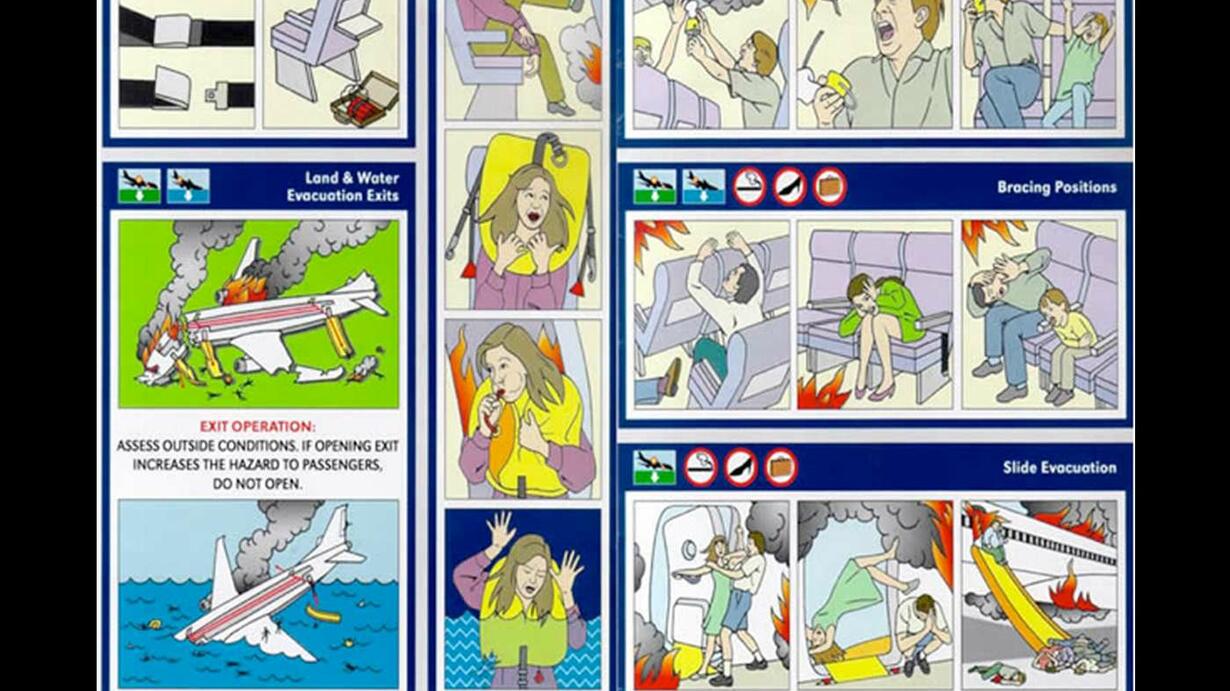 Land & Water Evacuation Exits

EXIT OPERATION:
ASSESS OUTSIDE CONDITIONS. IF OPENING EXIT INCREASES THE HAZARD TO PASSENGERS, DO NOT OPEN.

Bracing Positions

Slide Evacuation