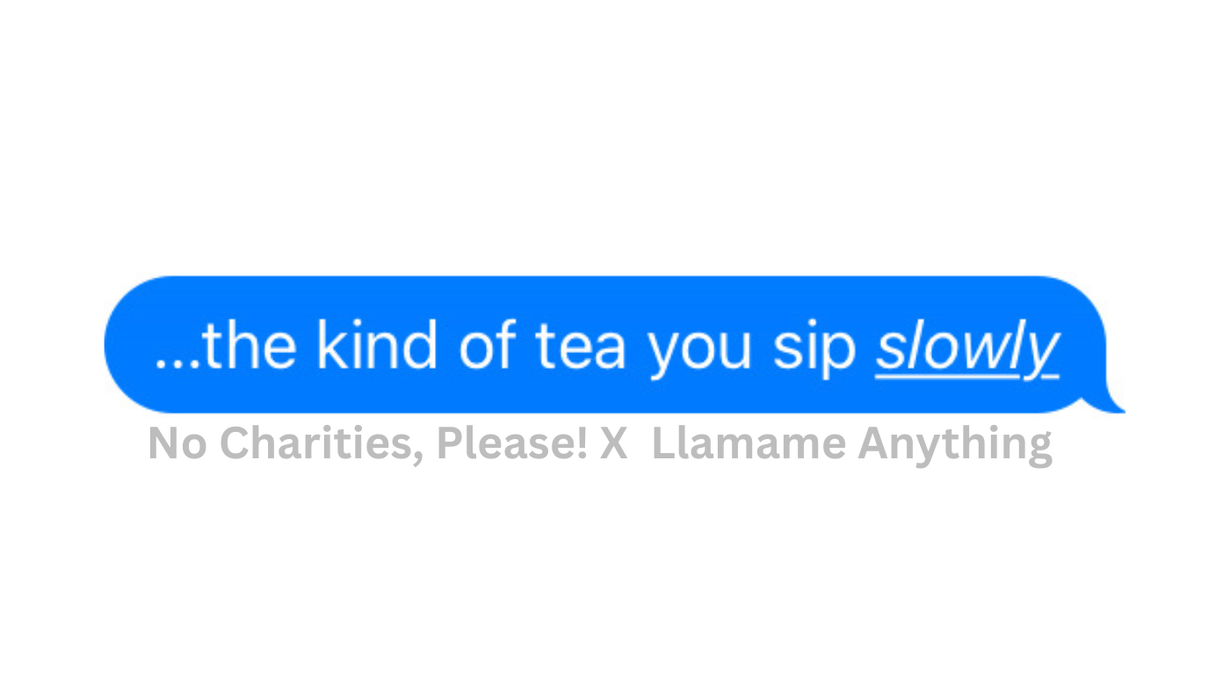 ...the kind of tea you sip slowly

No Charities, Please! X Llamame Anything