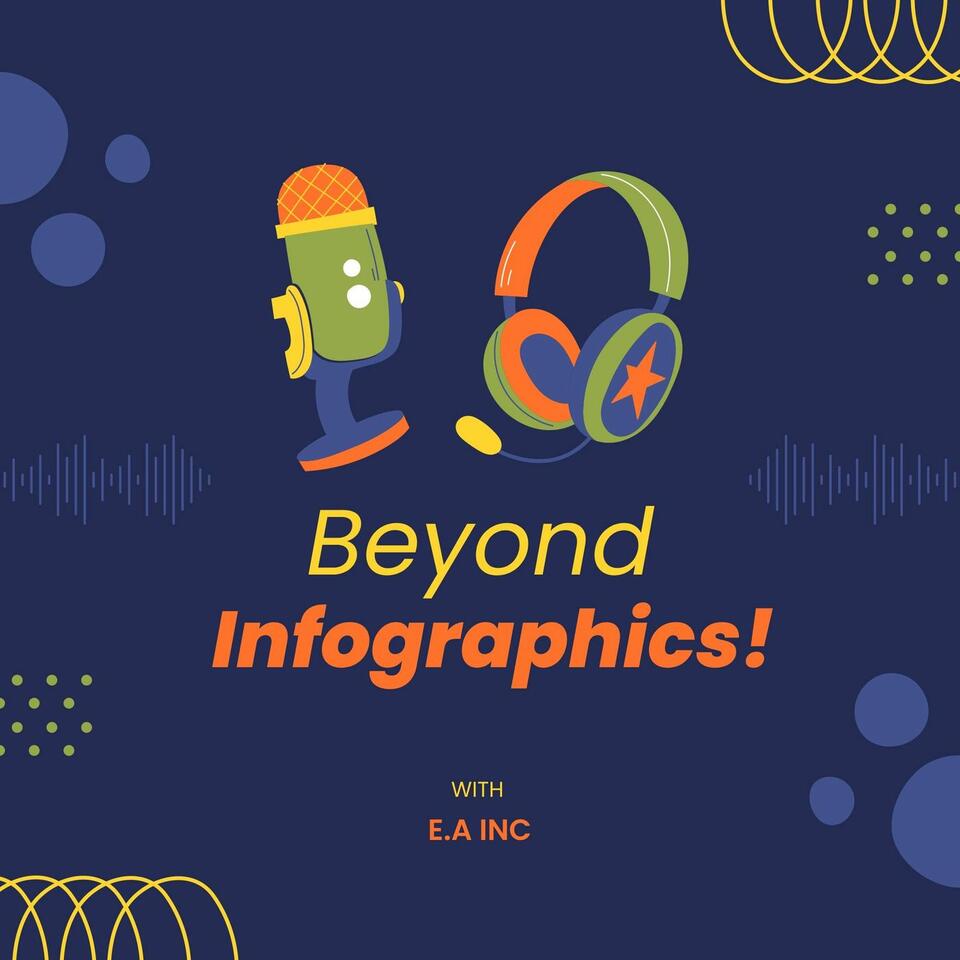 Beyond
Infographics!

WITH
E.A INC