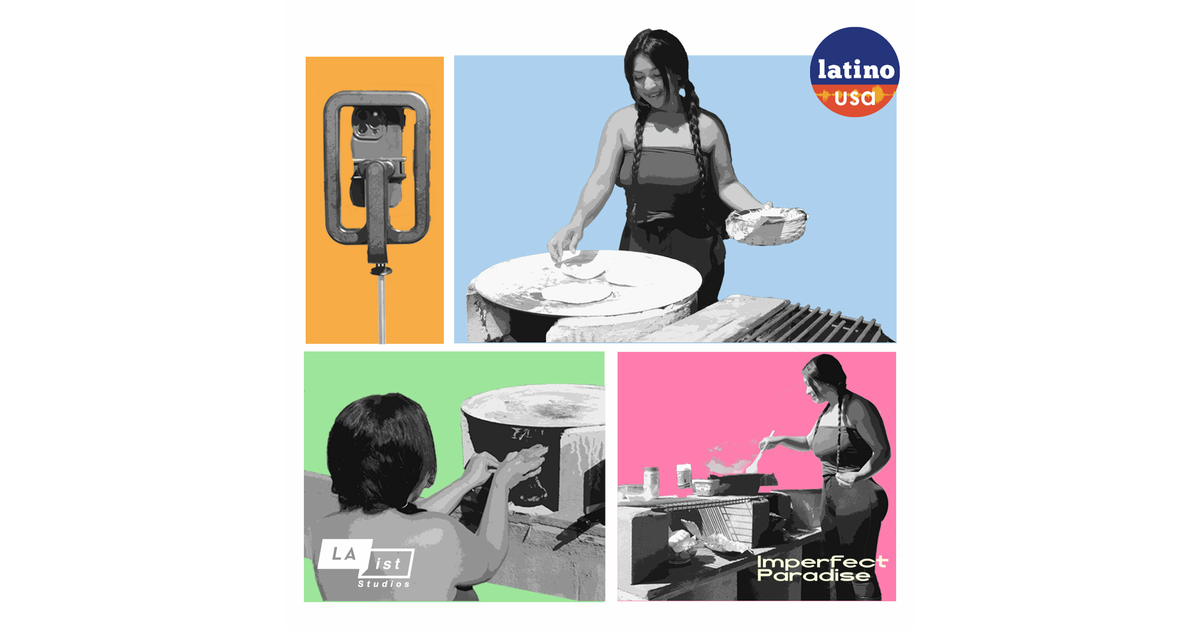 latino
USA

LA ist
Studios

Imperfect
Paradise