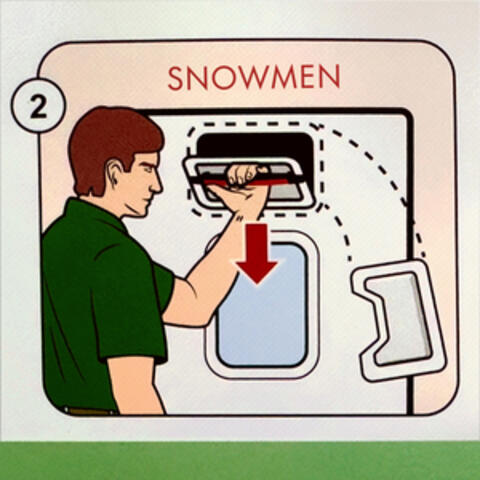 SNOWMEN

2