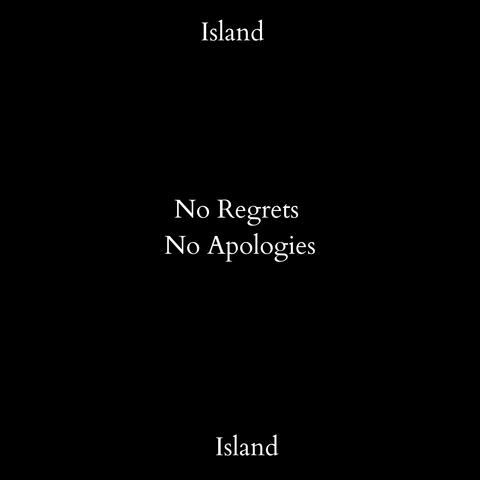 Island

No Regrets
No Apologies

Island