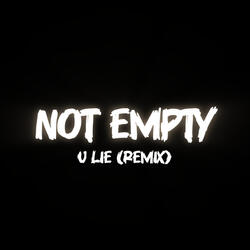 NOT EMPTY
U LIE (REMIX)