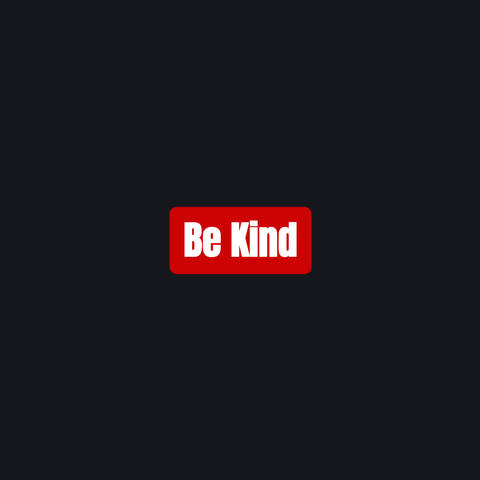 Be Kind