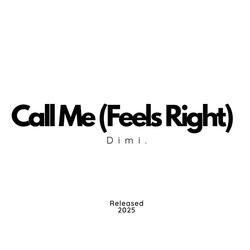 Call Me (Feels Right)

Dimi.

Released
2025