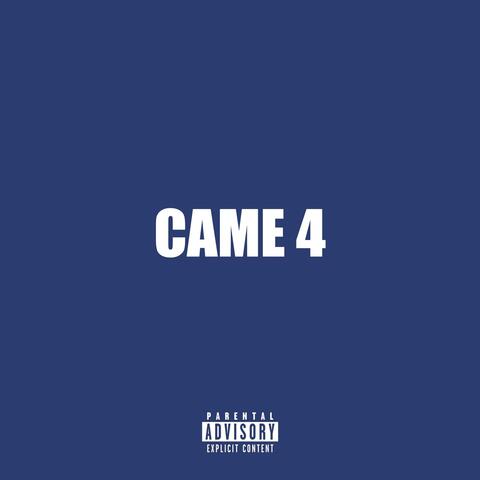 CAME 4

PARENTAL
ADVISORY
EXPLICIT CONTENT