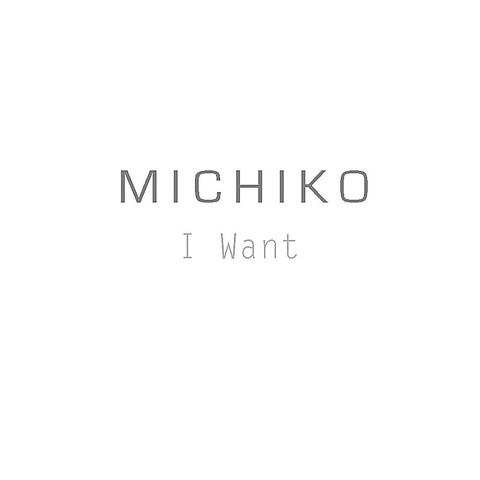 MICHIKO
I Want