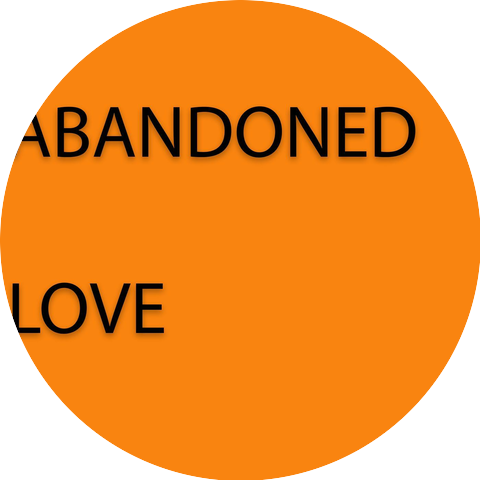 ABANDONED

LOVE