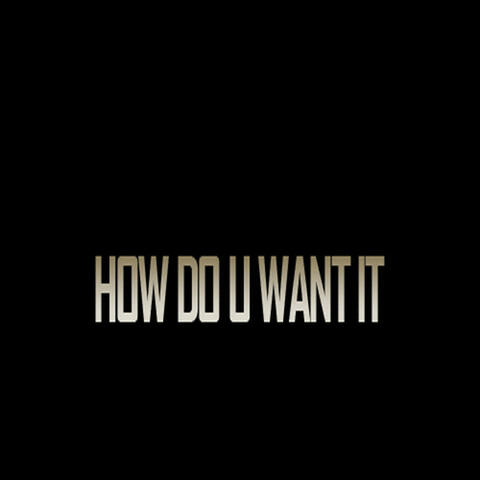 HOW DO U WANT IT