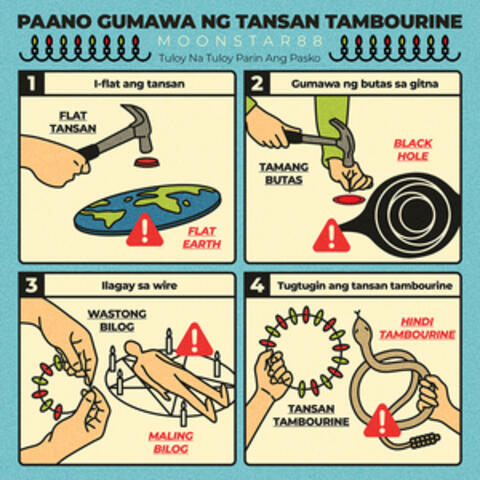 PAANO GUMAWA NG TANSAN TAMBOURINE

MOONSTAR88

Tuloy Na Tuloy Parin Ang Pasko

1 I-flat ang tansan

FLAT TANSAN

FLAT EARTH

2 Gumawa ng butas sa gitna

TAMANG BUTAS

BLACK HOLE

3 Ilagay sa wire

WASTONG BILOG

MALING BILOG

4 Tugtugin ang tansan tambourine

TANSAN TAMBOURINE

HINDI TAMBOURINE